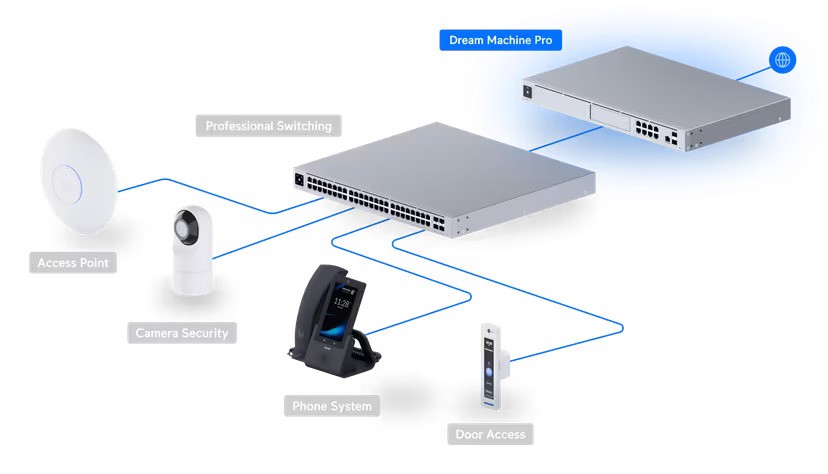 Dream Machine Pro

Professional Switching

Access Point

Camera Security

11:28

Phone System

Door Access