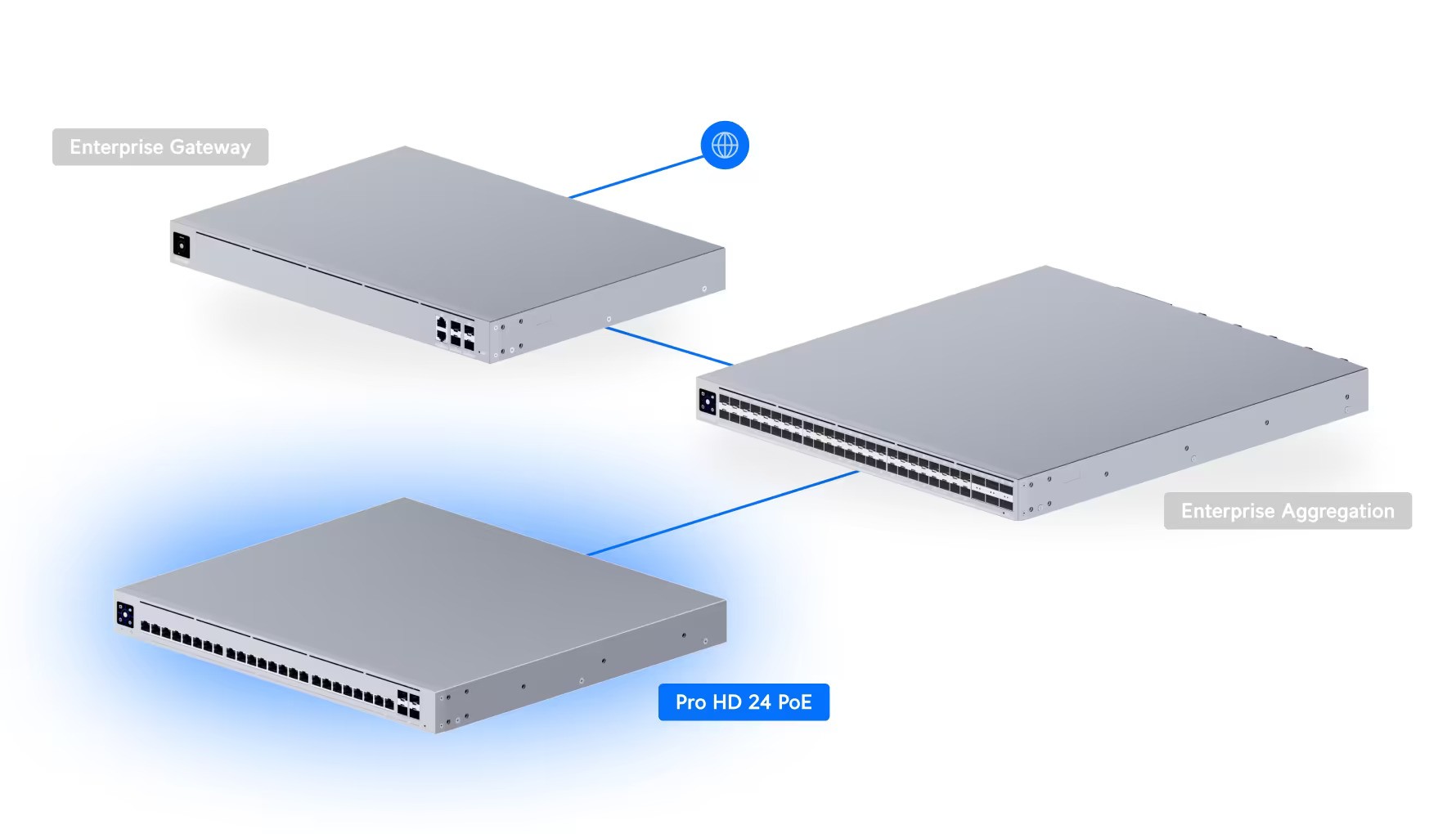 Enterprise Gateway

Enterprise Aggregation

Pro HD 24 PoE